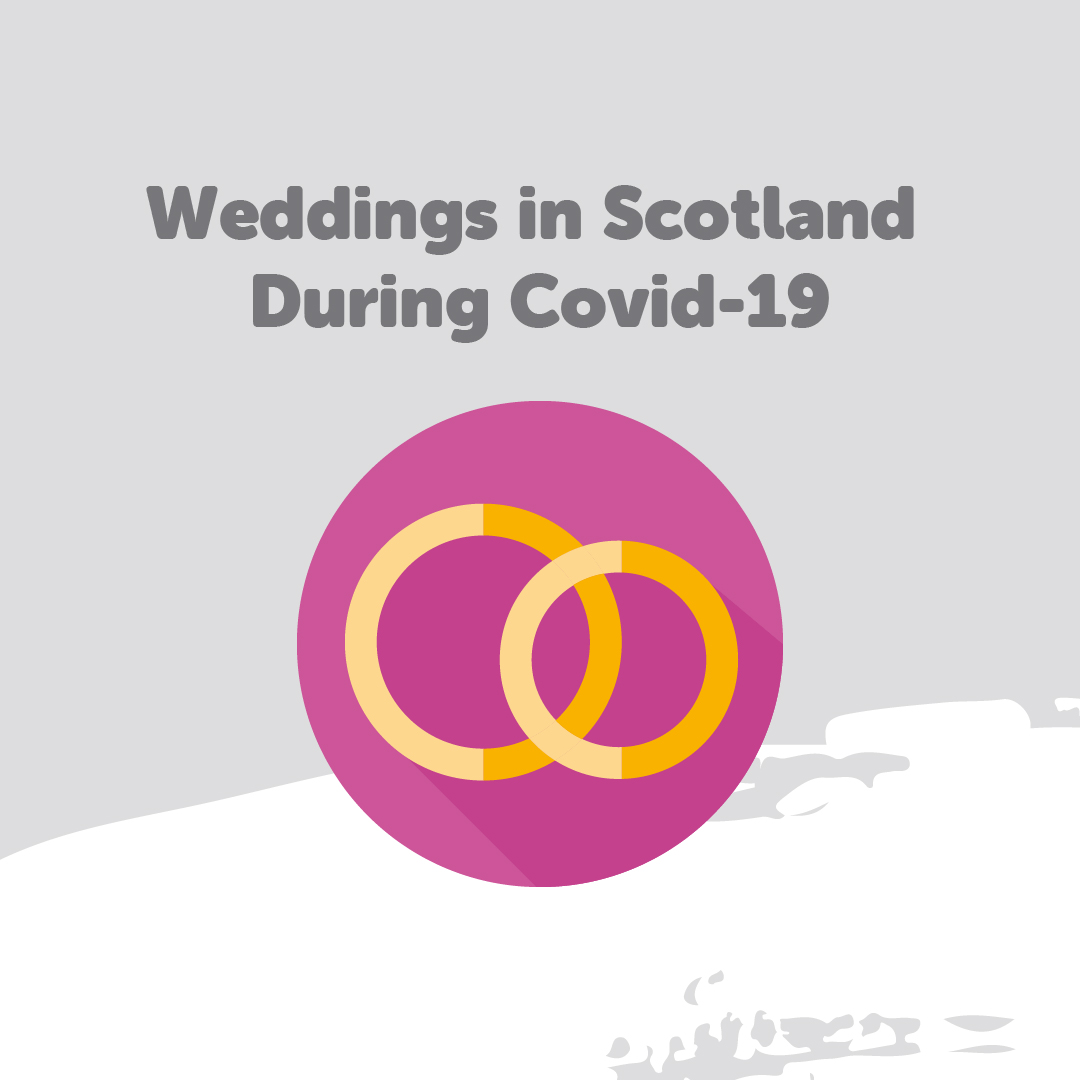 Weddings in Scotland During Covid-19