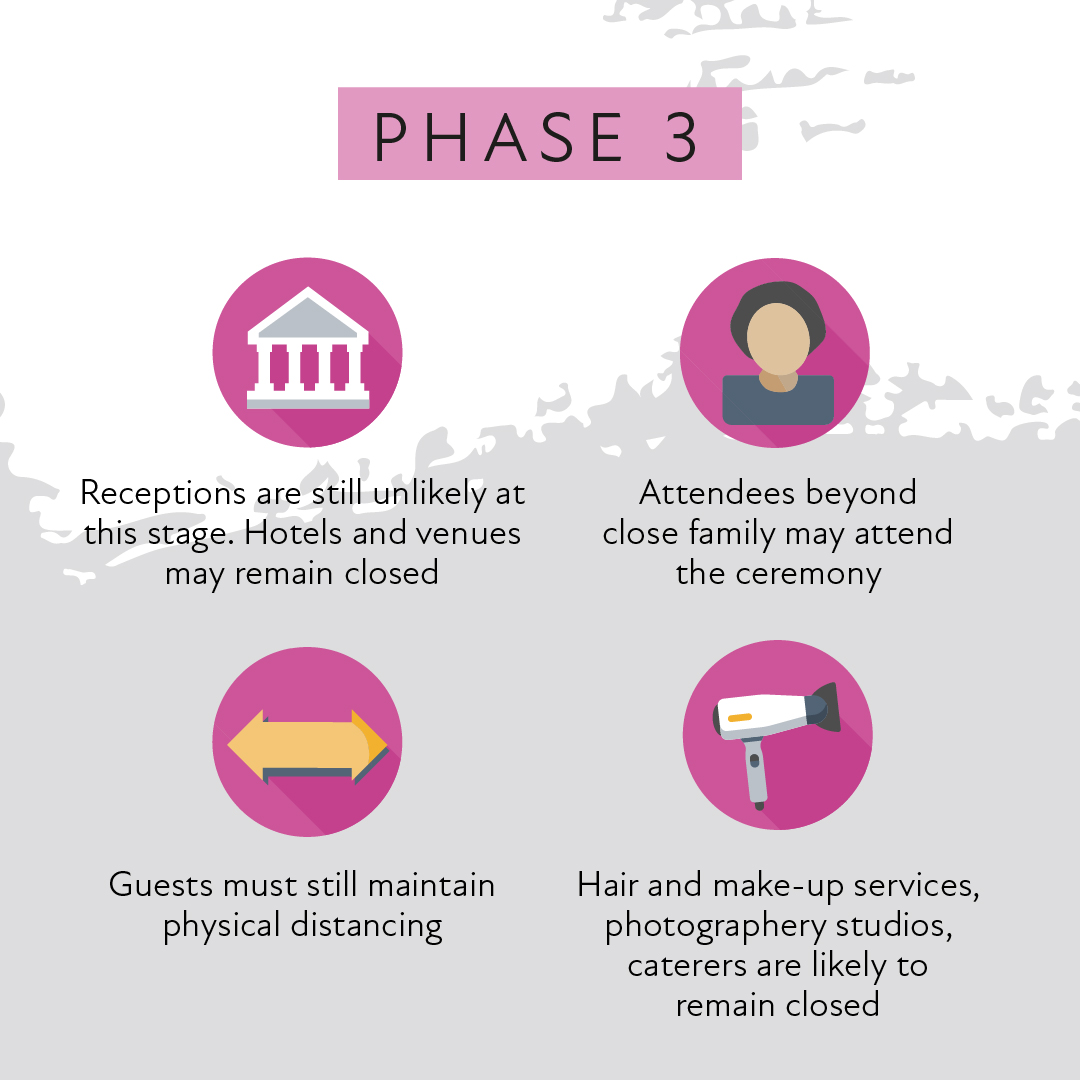 PHASE 3

Receptions are still unlikely at this stage. Hotels and venues may remain closed

Attendees beyond close family may attend the ceremony

Guests must still maintain physical distancing

Hair and make-up services, photographery studios, caterers are likely to remain closed