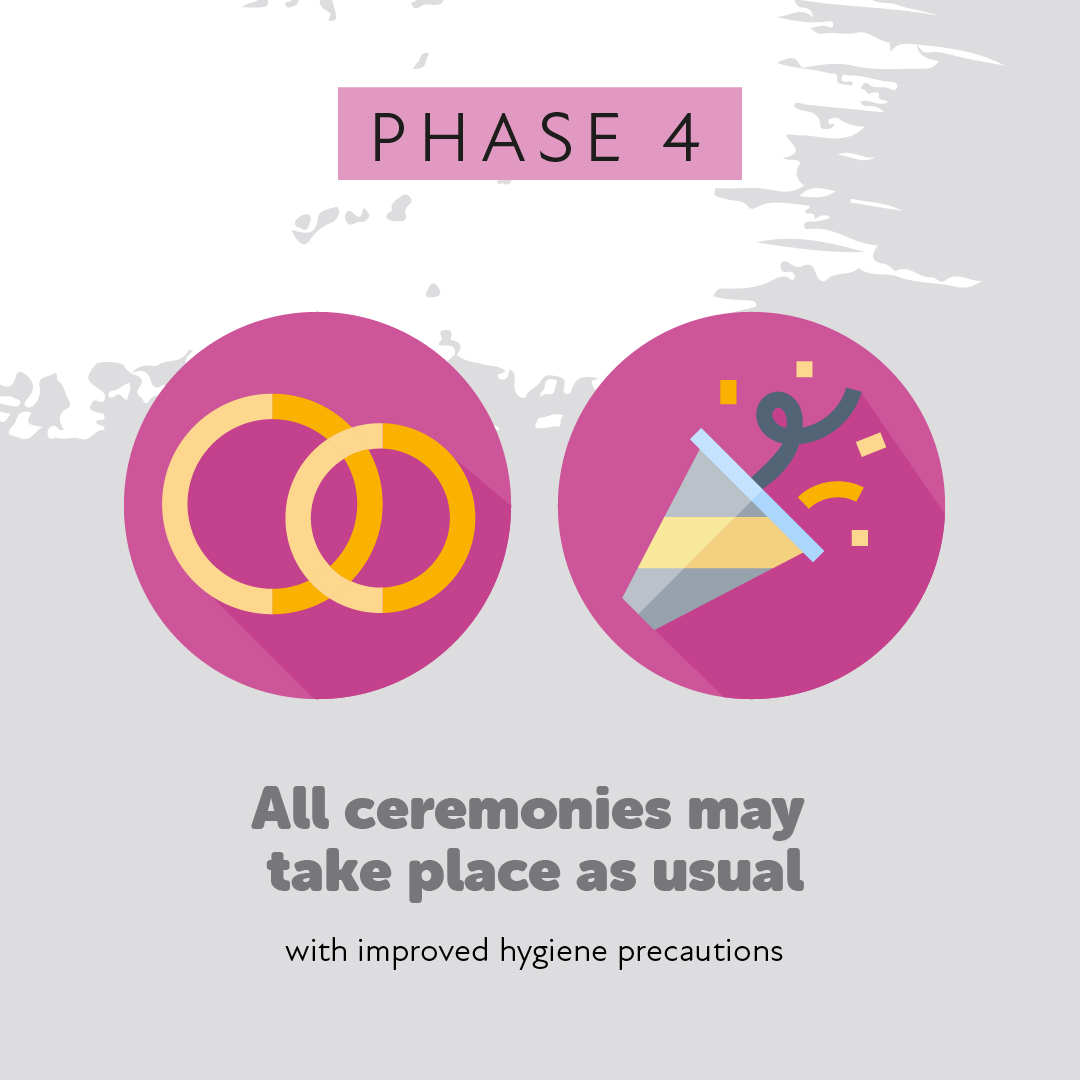 PHASE 4

All ceremonies may take place as usual

with improved hygiene precautions